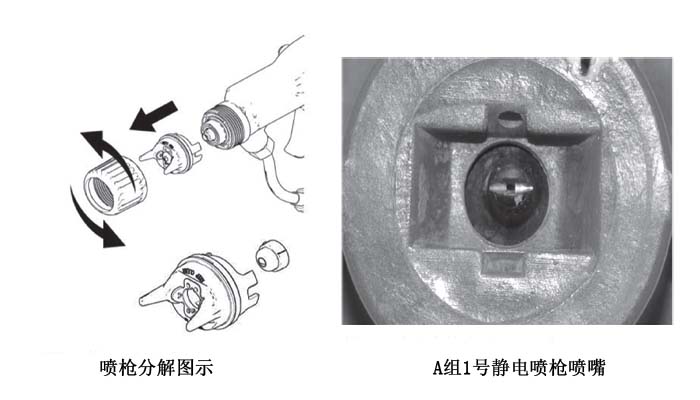 喷枪分解图示

A组1号静电喷枪喷嘴